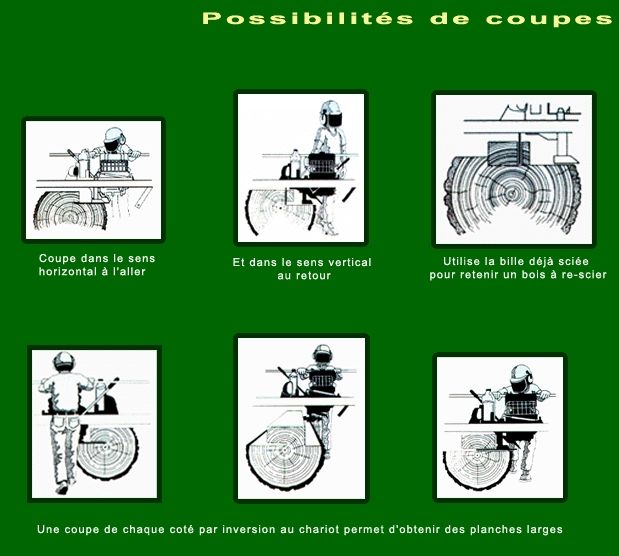 Possibilités de coupes

Coupe dans le sens horizontal à l'aller

Et dans le sens vertical au retour

Utilise la bille déjà sciée pour retenir un bois à re-scier

Une coupe de chaque coté par inversion au chariot permet d'obtenir des planches larges