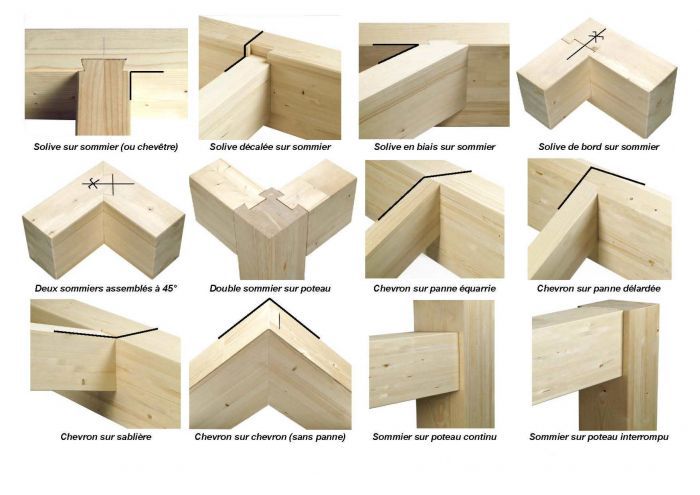 Solive sur sommier (ou chevêtre)

Solive décalée sur sommier

Solive en biais sur sommier

Solive de bord sur sommier

Deux sommiers assemblés à 45°

Double sommier sur poteau

Chevron sur panne équarrie

Chevron sur panne délardée

Chevron sur sablière

Chevron sur chevron (sans panne)

Sommier sur poteau continu

Sommier sur poteau interrompu